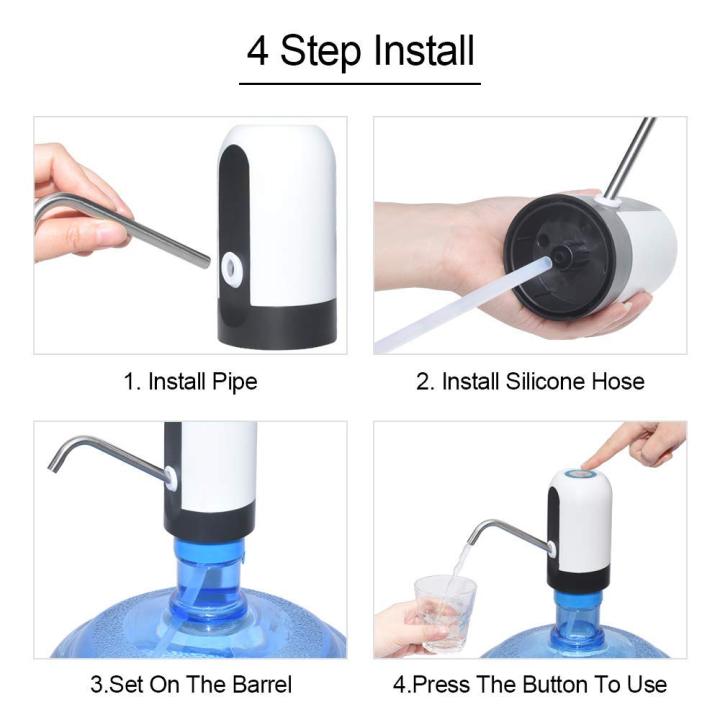 4 Step Install

1. Install Pipe

2. Install Silicone Hose

3.Set On The Barrel

4.Press The Button To Use