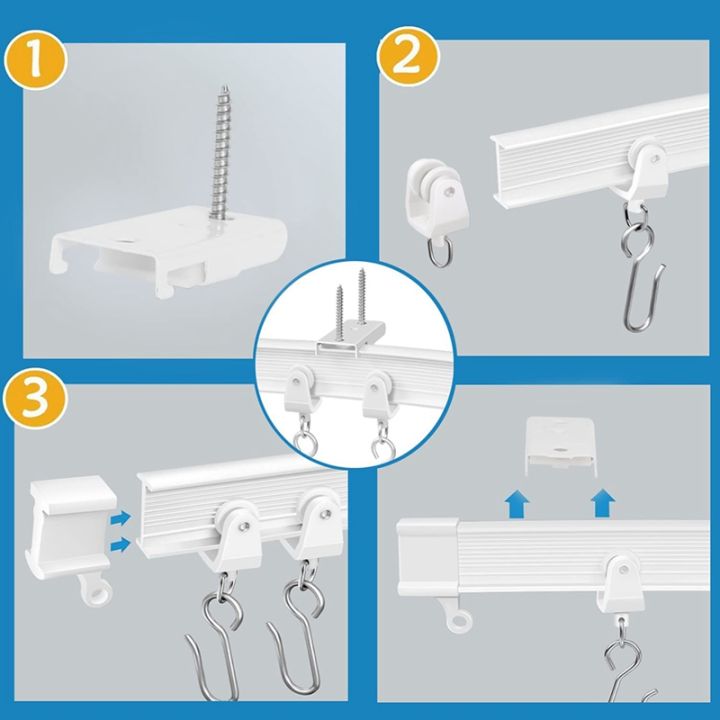 1

2

3