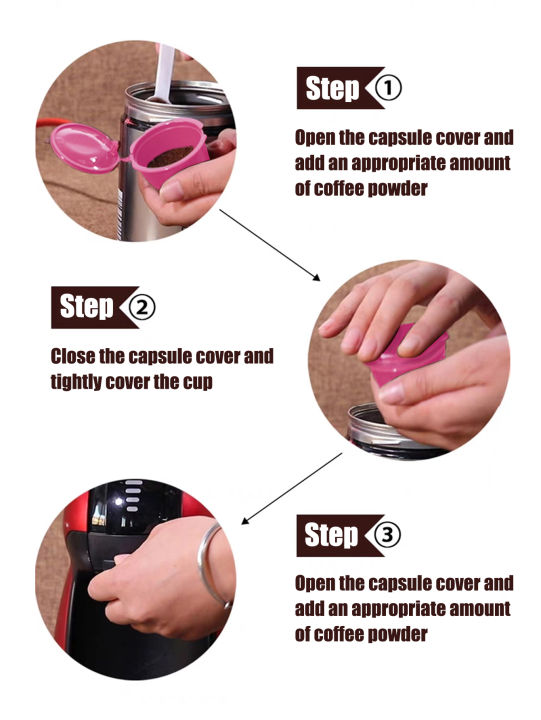 Step ①

Open the capsule cover and add an appropriate amount of coffee powder

Step ②

Close the capsule cover and tightly cover the cup

Step ③

Open the capsule cover and add an appropriate amount of coffee powder