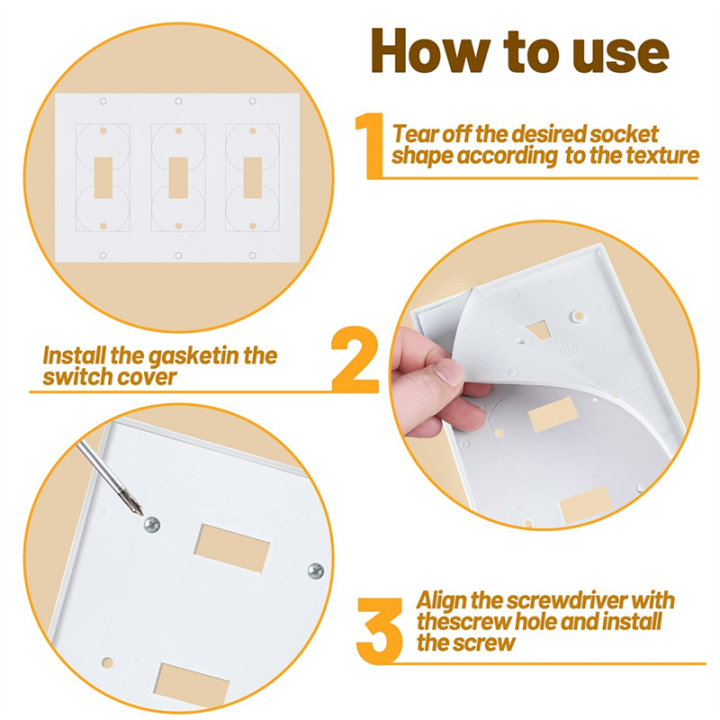 How to use

1 Tear off the desired socket shape according to the texture

Install the gasketin the switch cover 2

3 Align the screwdriver with thescrew hole and install the screw