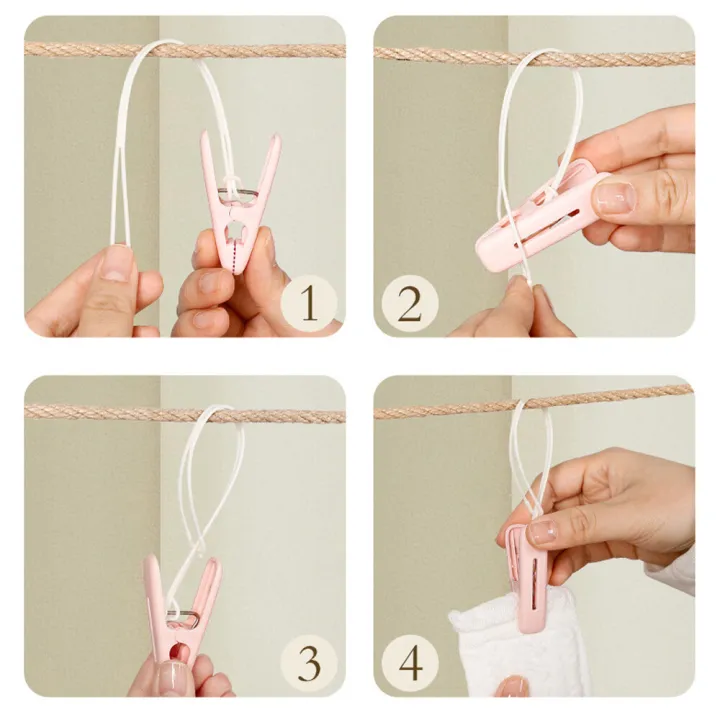 1

2

3

4