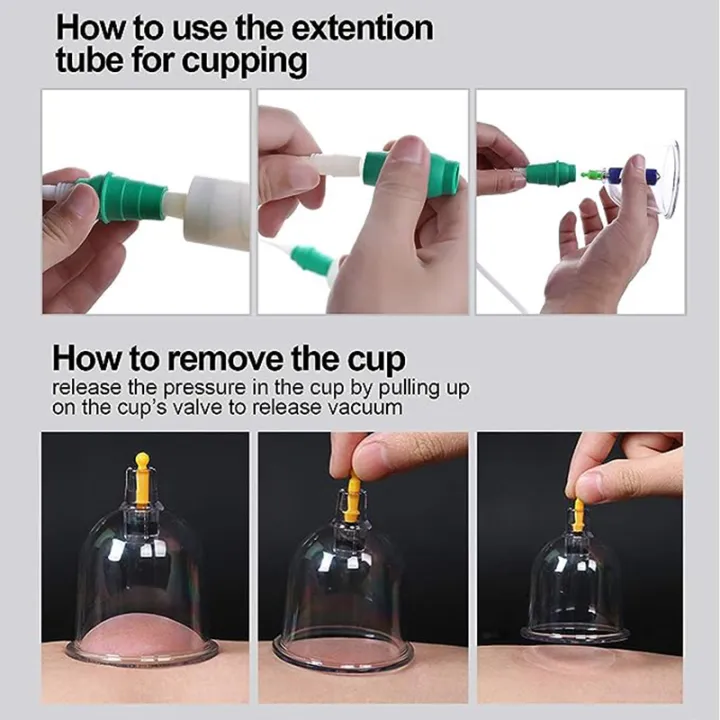 How to use the extention tube for cupping

How to remove the cup

release the pressure in the cup by pulling up on the cup's valve to release vacuum