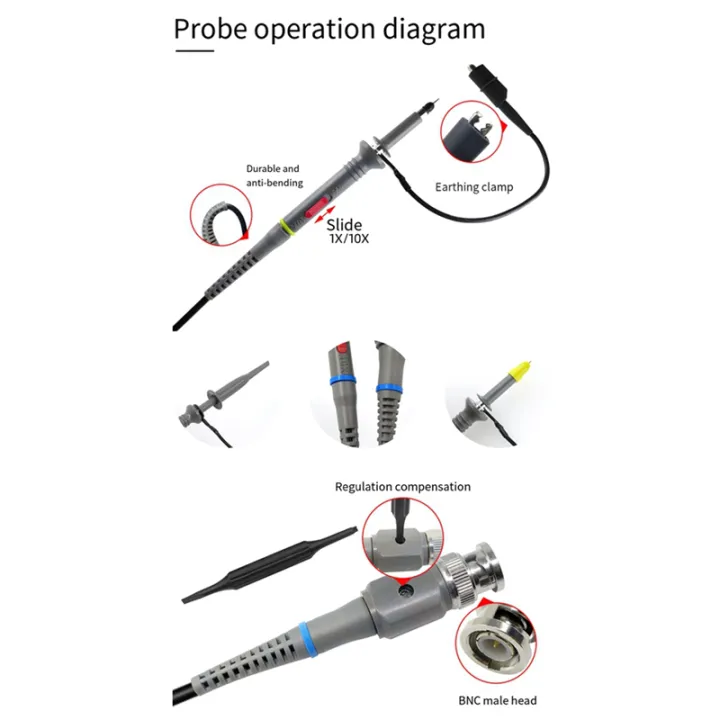 Probe operation diagram

Durable and anti-bending

Earthing clamp

Slide
1X/10X

Regulation compensation

BNC male head