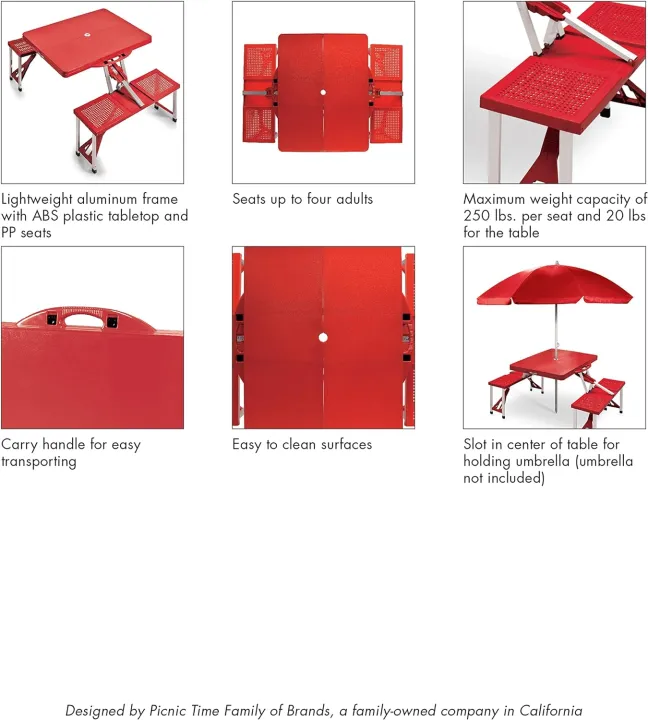 Lightweight aluminum frame with ABS plastic tabletop and PP seats

Seats up to four adults

Maximum weight capacity of 250 lbs. per seat and 20 lbs for the table

Carry handle for easy transporting

Easy to clean surfaces

Slot in center of table for holding umbrella (umbrella not included)

Designed by Picnic Time Family of Brands, a family-owned company in California