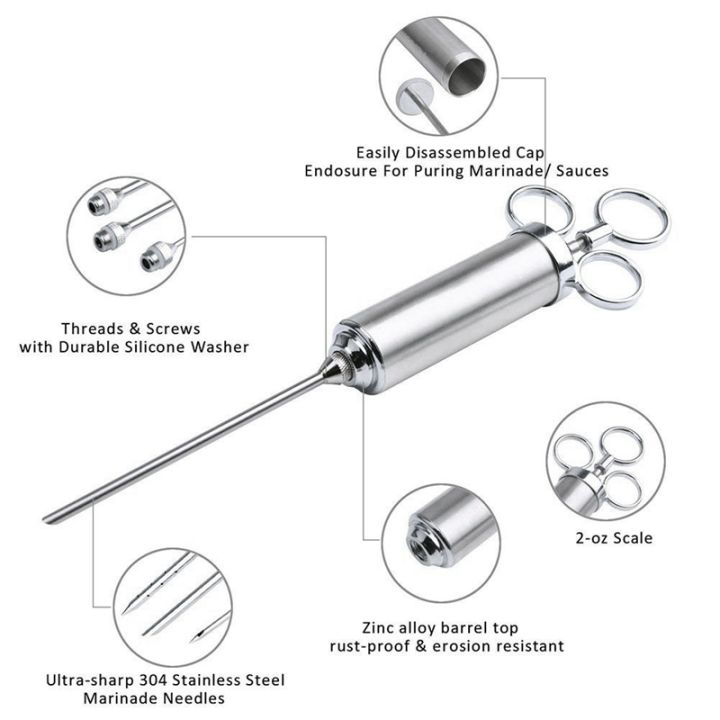 Easily Disassembled Cap
Endosure For Puring Marinade/ Sauces

Threads & Screws
with Durable Silicone Washer

2-oz Scale

Zinc alloy barrel top
rust-proof & erosion resistant

Ultra-sharp 304 Stainless Steel
Marinade Needles