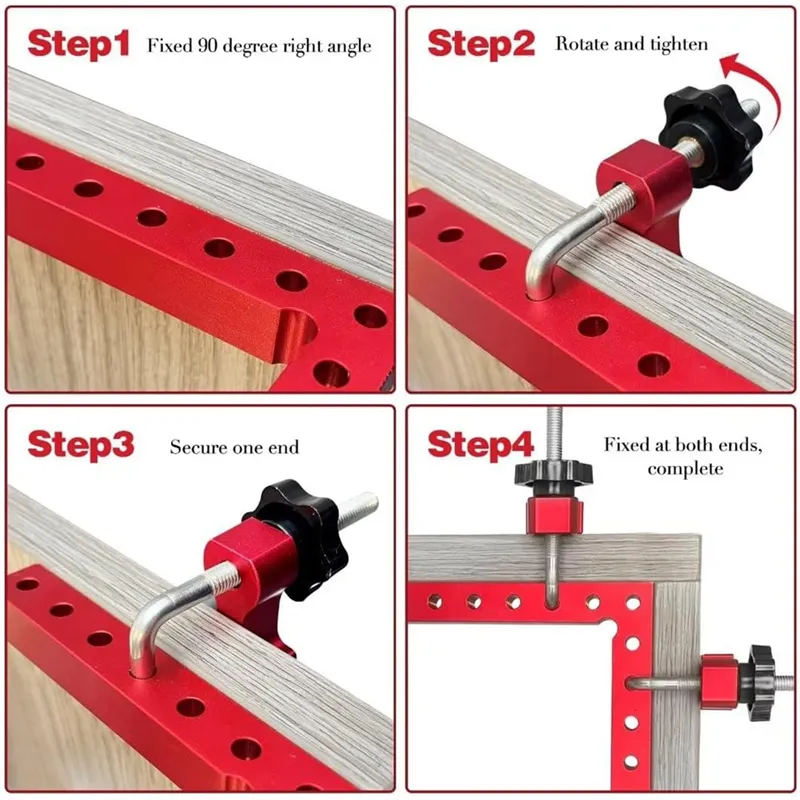 Step1 Fixed 90 degree right angle

Step2 Rotate and tighten

Step3 Secure one end

Step4 Fixed at both ends, complete