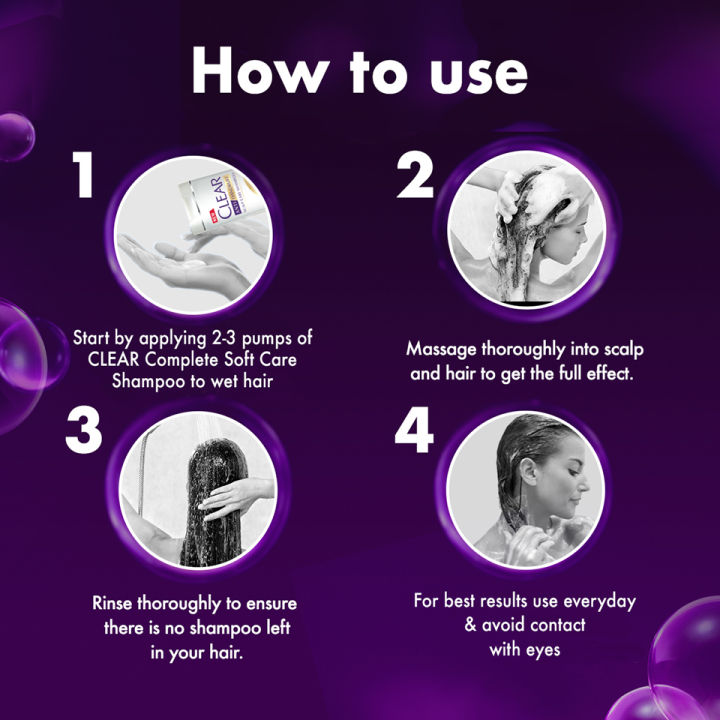 How to use

1

CLEAR

Start by applying 2-3 pumps of CLEAR Complete Soft Care Shampoo to wet hair

2

Massage thoroughly into scalp and hair to get the full effect.

3

Rinse thoroughly to ensure there is no shampoo left in your hair.

4

For best results use everyday & avoid contact with eyes