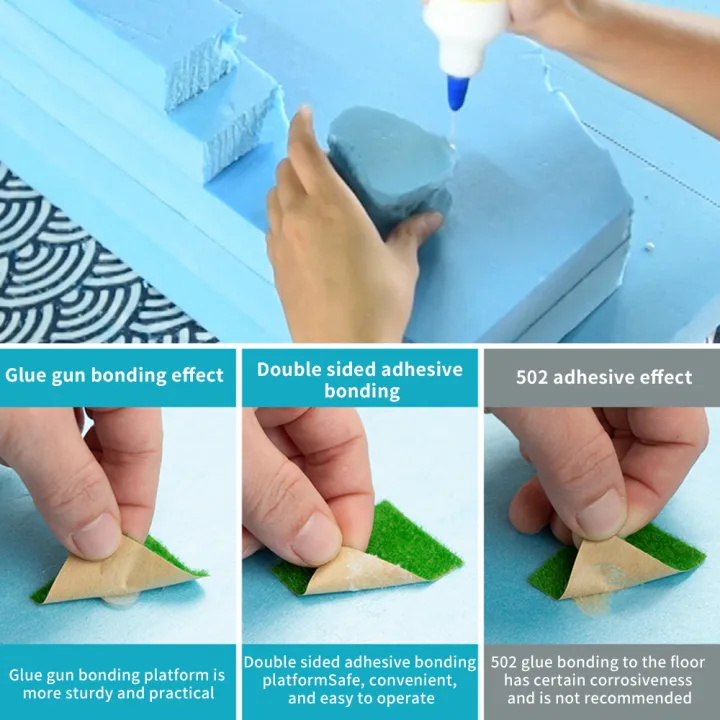 Glue gun bonding effect

Glue gun bonding platform is more sturdy and practical

Double sided adhesive bonding

Double sided adhesive bonding platformSafe, convenient, and easy to operate

502 adhesive effect

502 glue bonding to the floor has certain corrosiveness and is not recommended