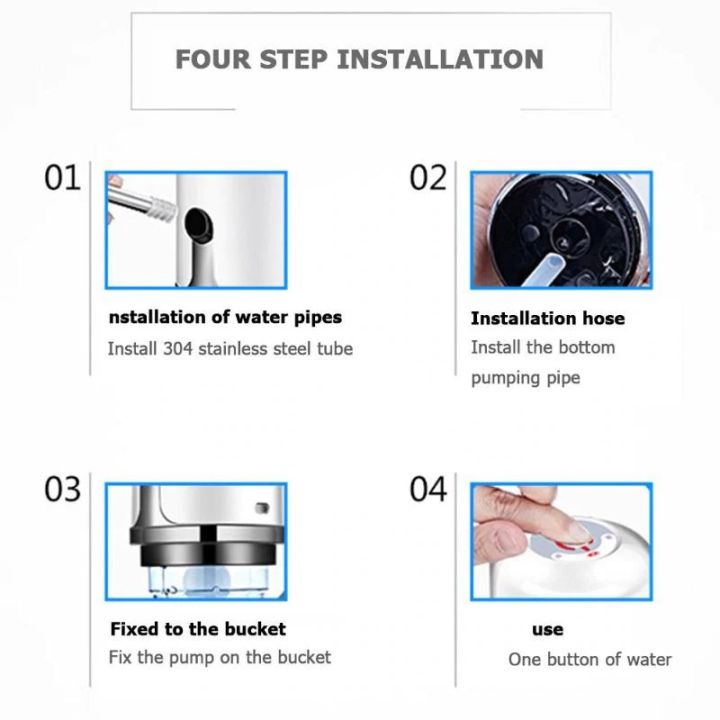 FOUR STEP INSTALLATION

01

nstallation of water pipes
Install 304 stainless steel tube

02

Installation hose
Install the bottom pumping pipe

03

Fixed to the bucket
Fix the pump on the bucket

04

use
One button of water