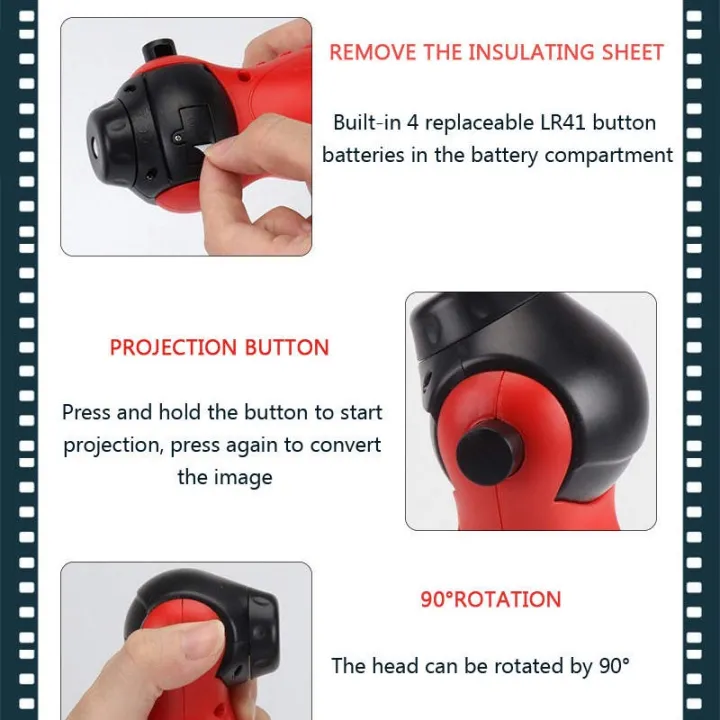 REMOVE THE INSULATING SHEET

Built-in 4 replaceable LR41 button batteries in the battery compartment

PROJECTION BUTTON

Press and hold the button to start projection, press again to convert the image

90°ROTATION

The head can be rotated by 90°