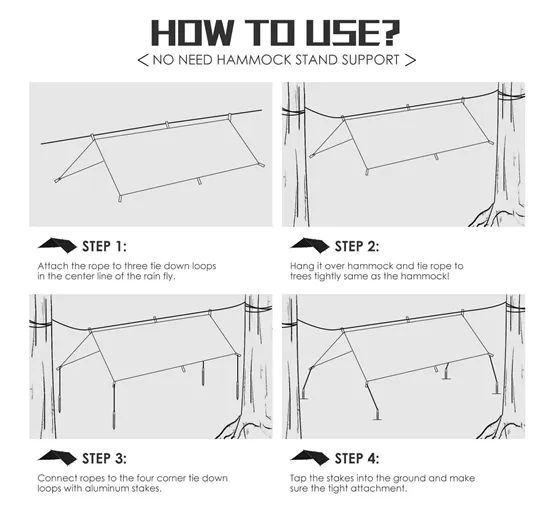 HOW TO USE?

< NO NEED HAMMOCK STAND SUPPORT >

STEP 1:

Attach the rope to three tie down loops in the center line of the rain fly.

STEP 2:

Hang it over hammock and tie rope to trees tightly same as the hammock!

STEP 3:

Connect ropes to the four corner tie down loops with aluminum stakes.

STEP 4:

Tap the stakes into the ground and make sure the tight attachment.