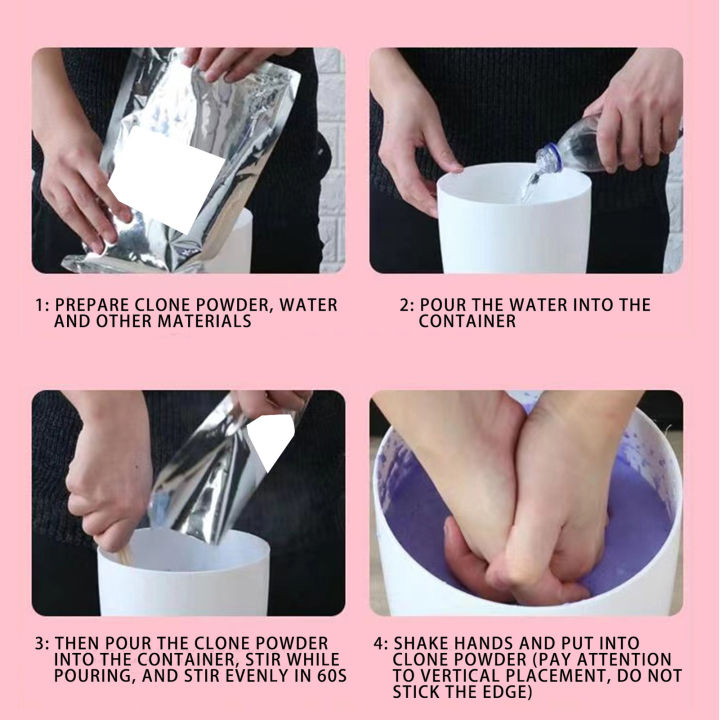 1: PREPARE CLONE POWDER, WATER AND OTHER MATERIALS

2: POUR THE WATER INTO THE CONTAINER

3: THEN POUR THE CLONE POWDER INTO THE CONTAINER, STIR WHILE POURING, AND STIR EVENLY IN 60S

4: SHAKE HANDS AND PUT INTO CLONE POWDER (PAY ATTENTION TO VERTICAL PLACEMENT, DO NOT STICK THE EDGE)