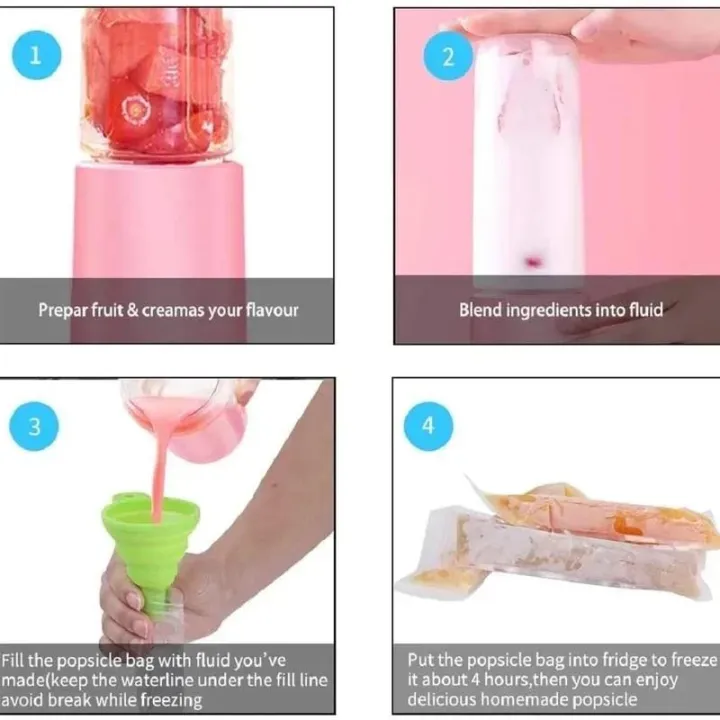 1

Prepar fruit & creamas your flavour

2

Blend ingredients into fluid

3

Fill the popsicle bag with fluid you've made(keep the waterline under the fill line avoid break while freezing

4

Put the popsicle bag into fridge to freeze it about 4 hours,then you can enjoy delicious homemade popsicle