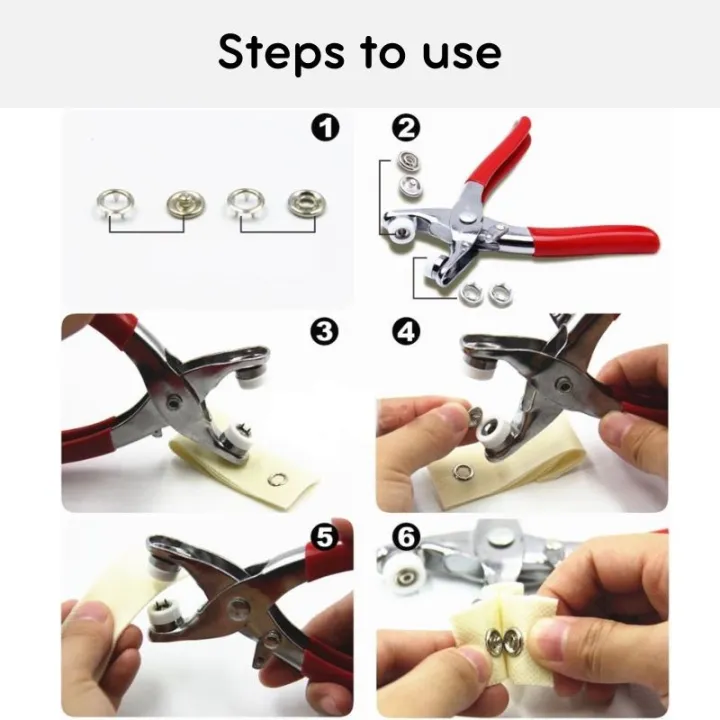 Steps to use

1

2

3

4

5

6