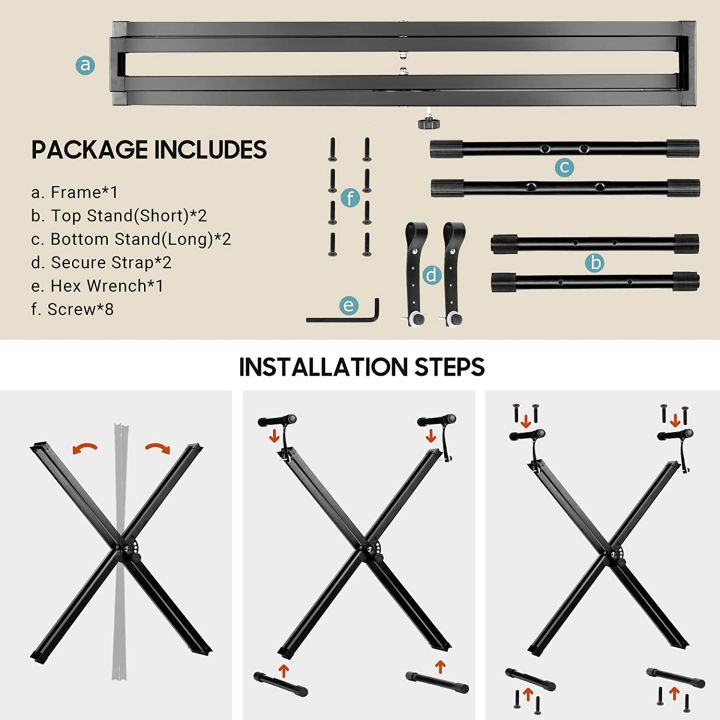 a

PACKAGE INCLUDES

a. Frame*1
b. Top Stand(Short)*2
c. Bottom Stand(Long)*2
d. Secure Strap*2
e. Hex Wrench*1
f. Screw*8

f

c

d

b

e

INSTALLATION STEPS