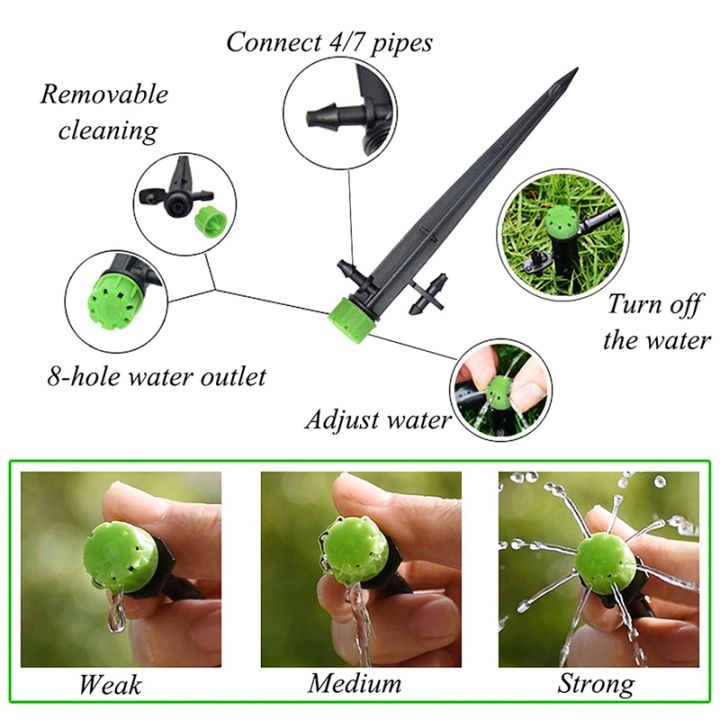 Connect 4/7 pipes

Removable cleaning

Turn off the water

8-hole water outlet

Adjust water

Weak

Medium

Strong