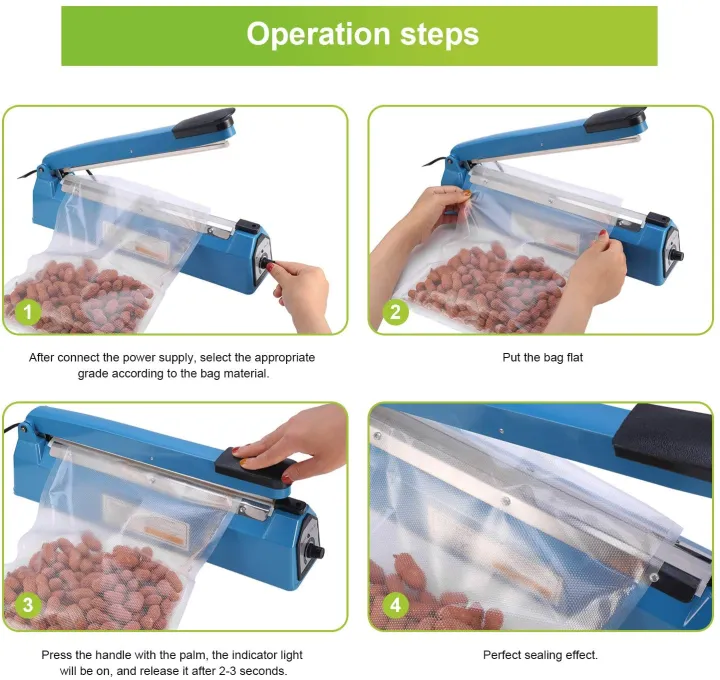 Operation steps

1

After connect the power supply, select the appropriate grade according to the bag material.

2

Put the bag flat

3

Press the handle with the palm, the indicator light will be on, and release it after 2-3 seconds.

4

Perfect sealing effect.