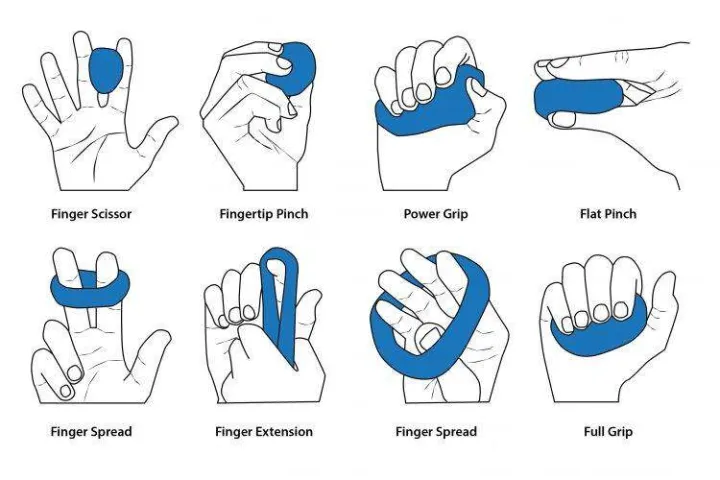 Finger Scissor

Fingertip Pinch

Power Grip

Flat Pinch

Finger Spread

Finger Extension

Finger Spread

Full Grip