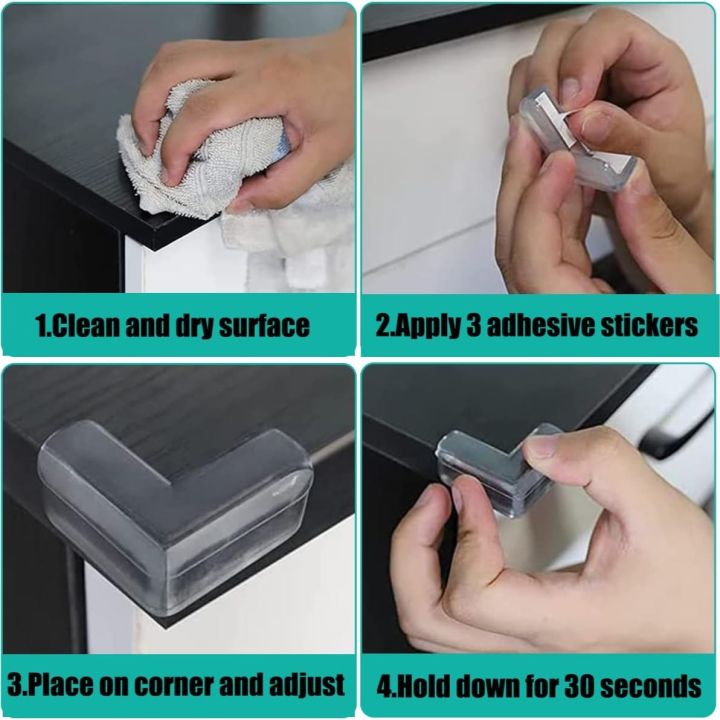 1.Clean and dry surface

2.Apply 3 adhesive stickers

3.Place on corner and adjust

4.Hold down for 30 seconds