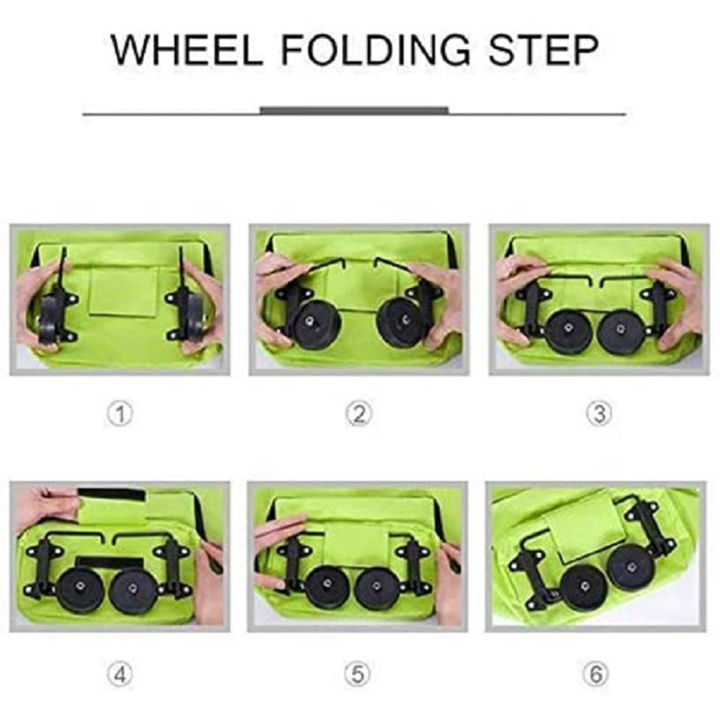 WHEEL FOLDING STEP

①

②

③

④

⑤

⑥