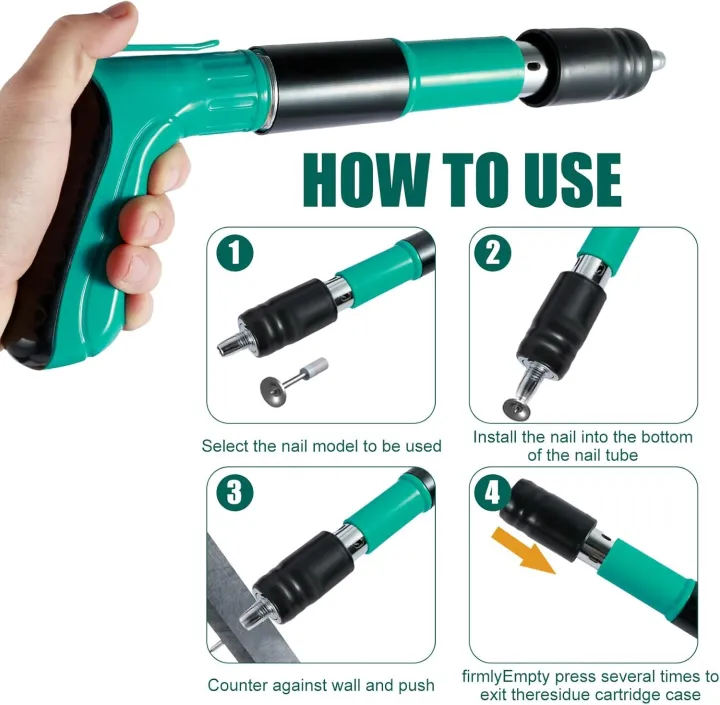 HOW TO USE

1

Select the nail model to be used

2

Install the nail into the bottom of the nail tube

3

Counter against wall and push

4

firmlyEmpty press several times to exit theresidue cartridge case