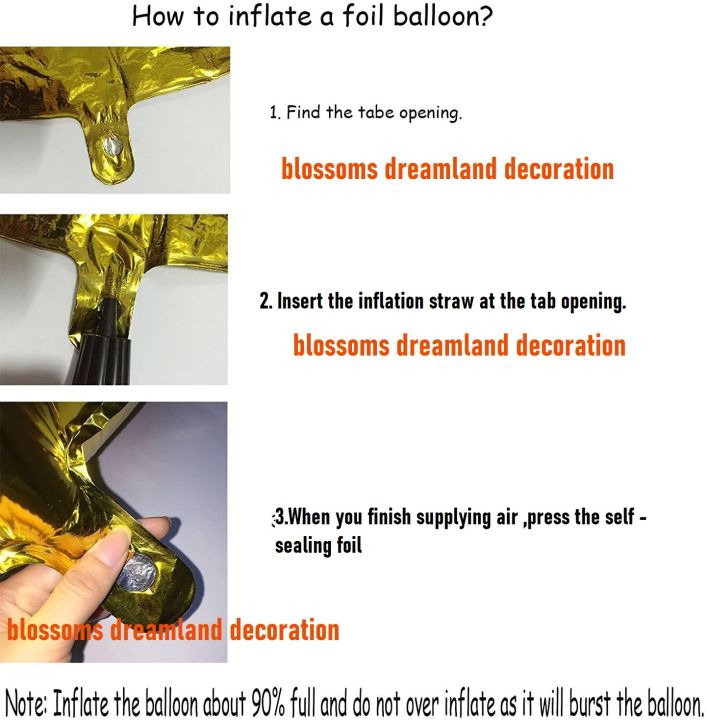 How to inflate a foil balloon?

1. Find the tabe opening.

blossoms dreamland decoration

2. Insert the inflation straw at the tab opening.

blossoms dreamland decoration

3.When you finish supplying air ,press the self - sealing foil

blossoms dreamland decoration

Note: Inflate the balloon about 90% full and do not over inflate as it will burst the balloon.