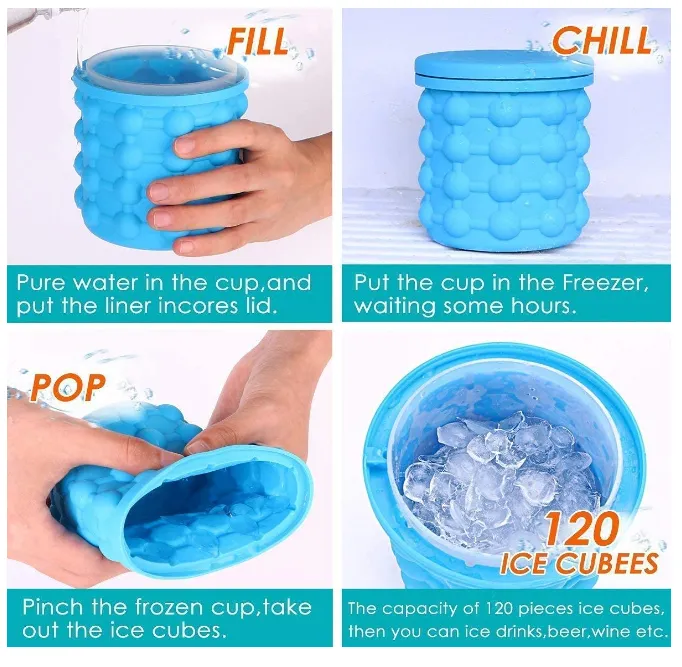 FILL

Pure water in the cup,and put the liner incores lid.

CHILL

Put the cup in the Freezer, waiting some hours.

POP

Pinch the frozen cup,take out the ice cubes.

120 ICE CUBEES

The capacity of 120 pieces ice cubes, then you can ice drinks,beer,wine etc.