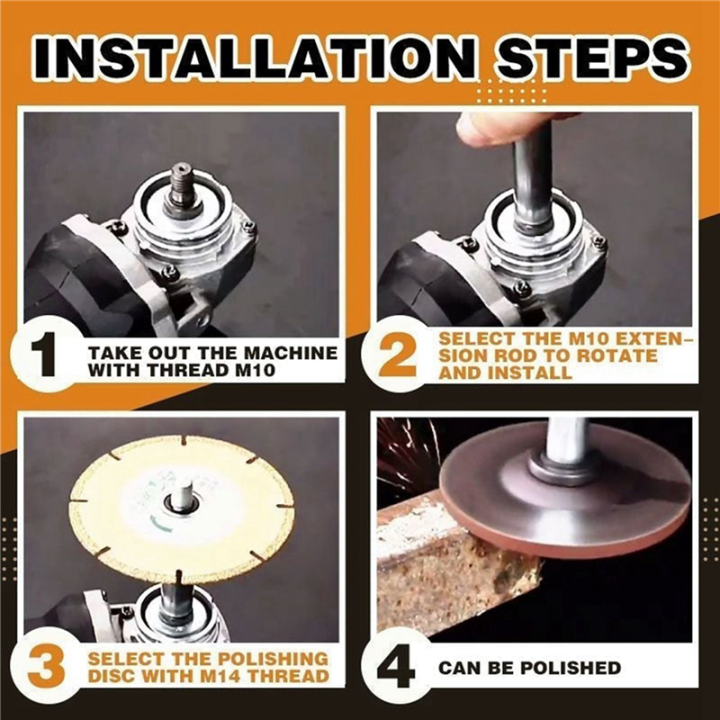 INSTALLATION STEPS

1 TAKE OUT THE MACHINE WITH THREAD M10

2 SELECT THE M10 EXTENSION ROD TO ROTATE AND INSTALL

3 SELECT THE POLISHING DISC WITH M14 THREAD

4 CAN BE POLISHED