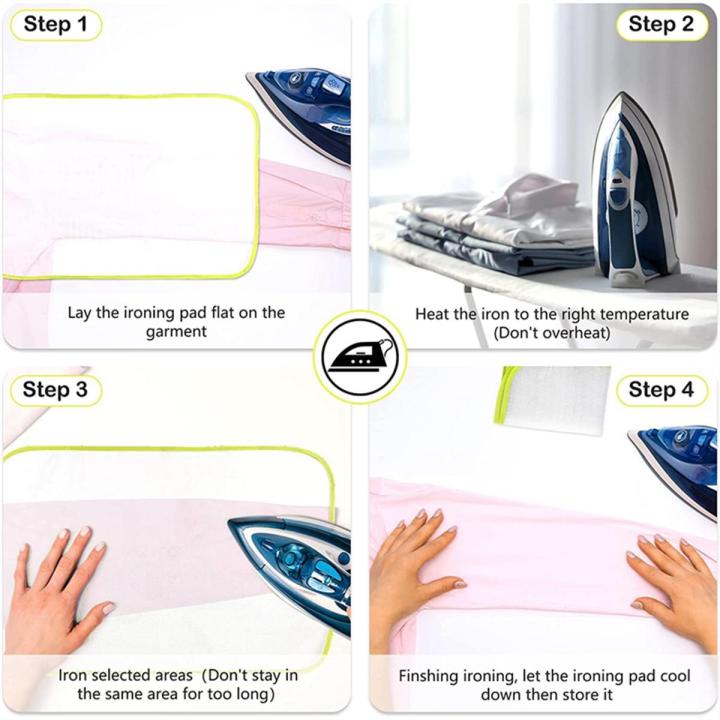 Step 1

Lay the ironing pad flat on the garment

Step 2

Heat the iron to the right temperature (Don't overheat)

Step 3

Iron selected areas (Don't stay in the same area for too long)

Step 4

Finshing ironing, let the ironing pad cool down then store it