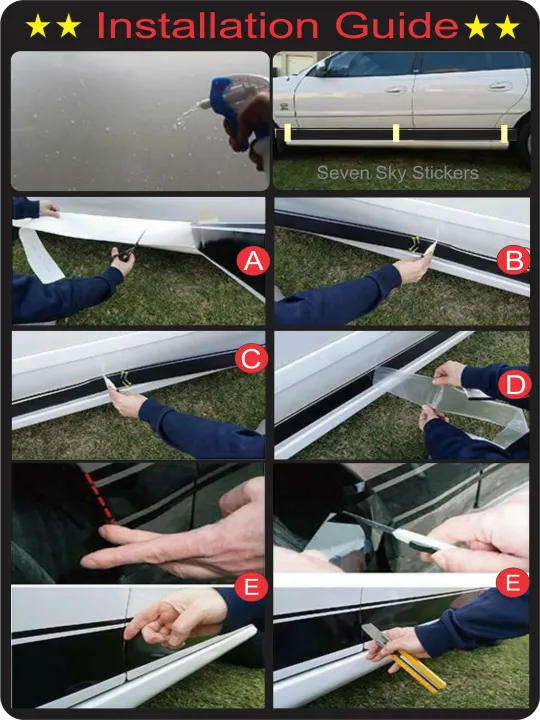 ★★ Installation Guide ★★

Seven Sky Stickers

A

B

C

D

E

E