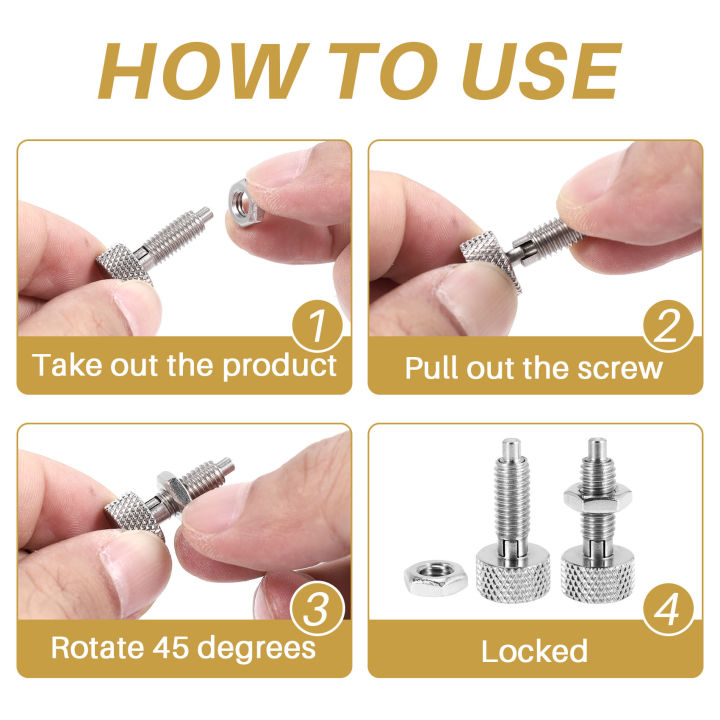 HOW TO USE

1
Take out the product

2
Pull out the screw

3
Rotate 45 degrees

4
Locked