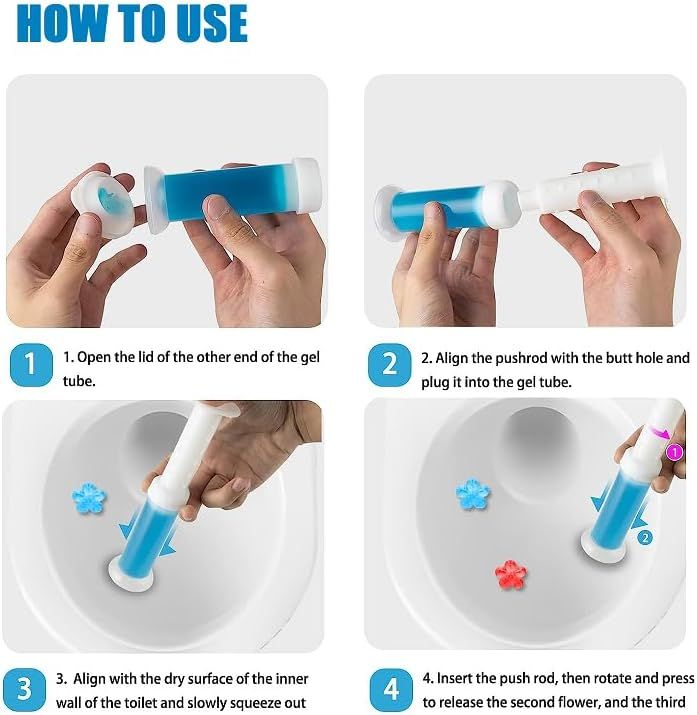 HOW TO USE

1

1. Open the lid of the other end of the gel tube.

2

2. Align the pushrod with the butt hole and plug it into the gel tube.

1

2

3

3. Align with the dry surface of the inner wall of the toilet and slowly squeeze out

4

4. Insert the push rod, then rotate and press to release the second flower, and the third