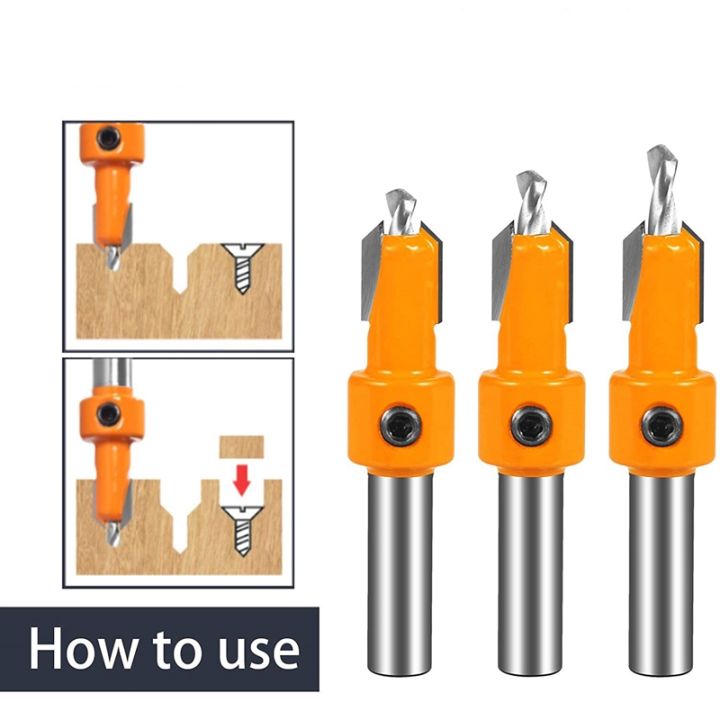 How to use