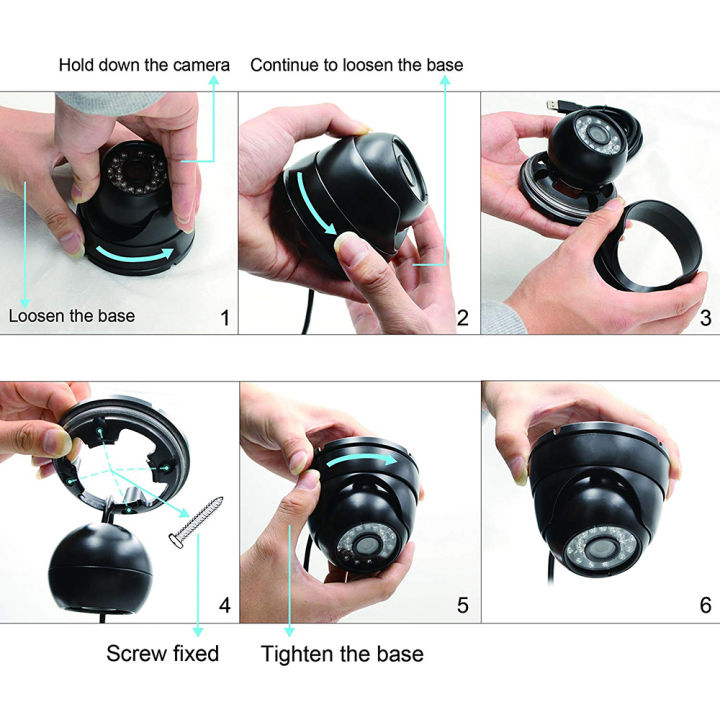 Hold down the camera

Continue to loosen the base

Loosen the base

1

2

3

4

5

6

Screw fixed

Tighten the base