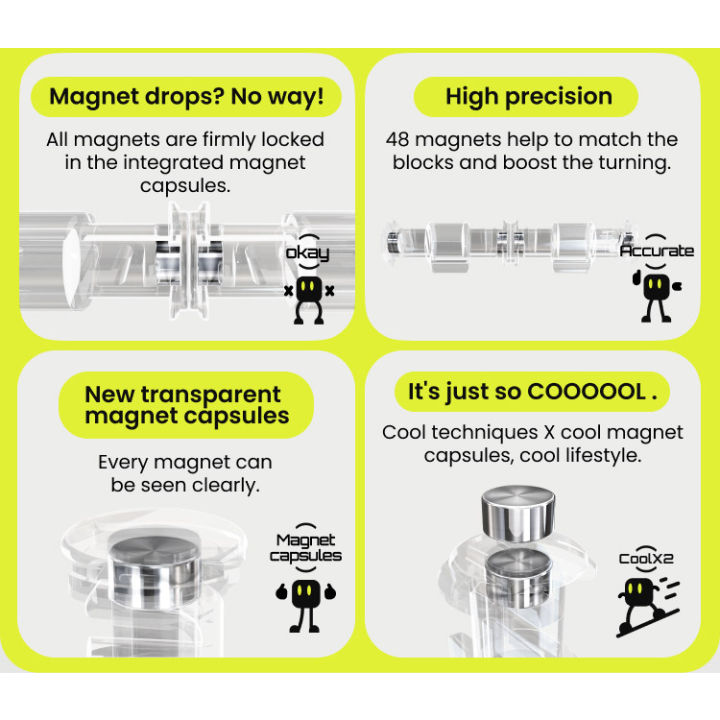 Magnet drops? No way!

All magnets are firmly locked in the integrated magnet capsules.

okay

High precision

48 magnets help to match the blocks and boost the turning.

Accurate

New transparent magnet capsules

Every magnet can be seen clearly.

Magnet capsules

It's just so COOOOOL .

Cool techniques X cool magnet capsules, cool lifestyle.

CoolX2