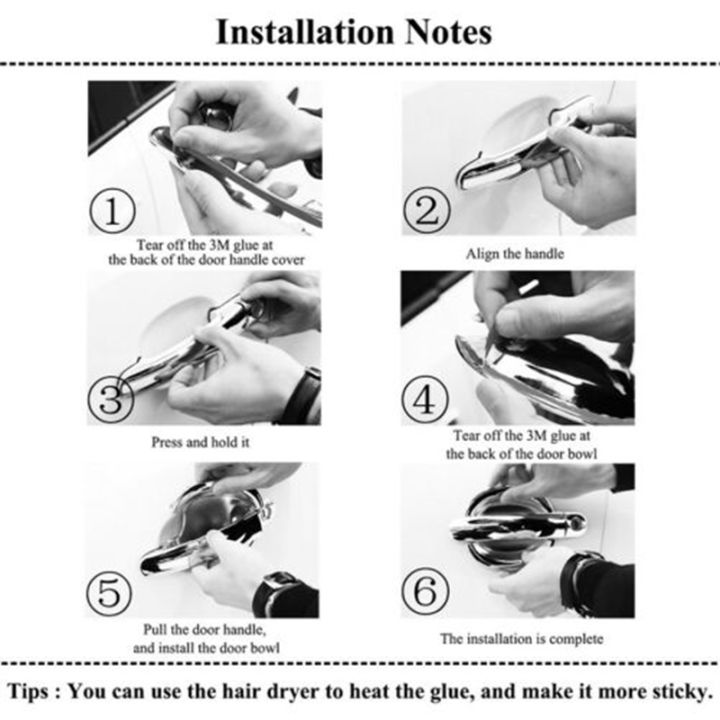 Installation Notes

①
Tear off the 3M glue at the back of the door handle cover

②
Align the handle

③
Press and hold it

④
Tear off the 3M glue at the back of the door bowl

⑤
Pull the door handle, and install the door bowl

⑥
The installation is complete

Tips : You can use the hair dryer to heat the glue, and make it more sticky.