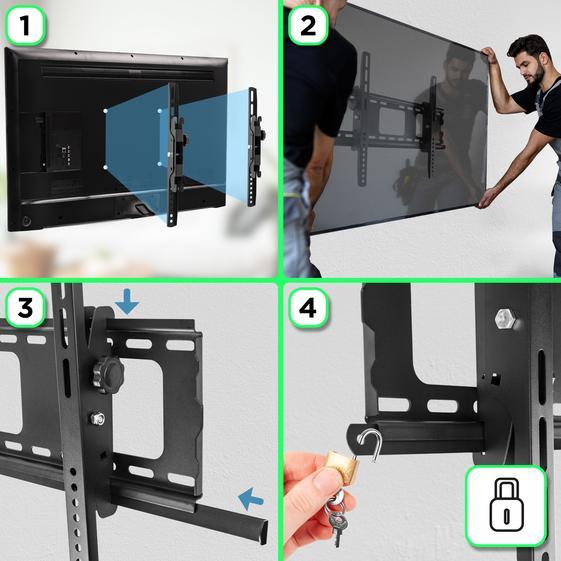 1

2

3

4