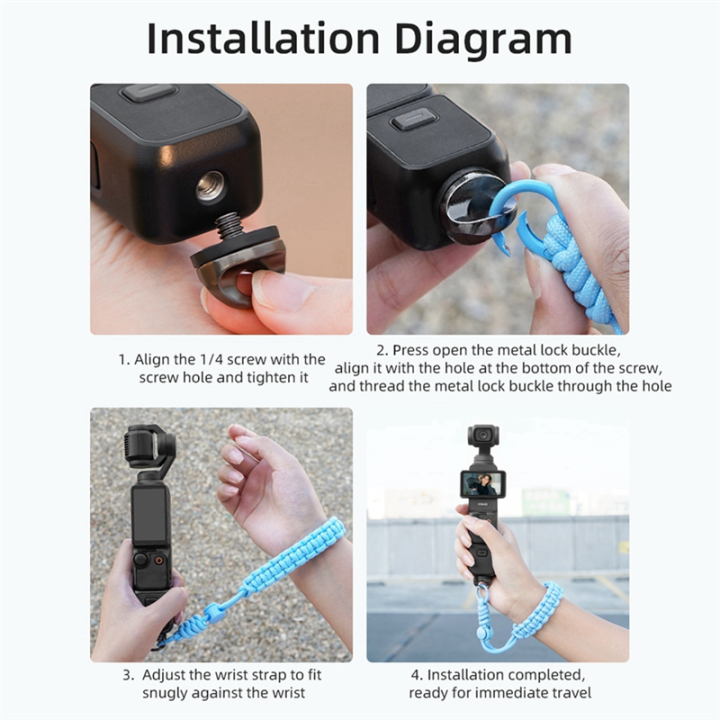 Installation Diagram

1. Align the 1/4 screw with the screw hole and tighten it

2. Press open the metal lock buckle, align it with the hole at the bottom of the screw, and thread the metal lock buckle through the hole

3. Adjust the wrist strap to fit snugly against the wrist

4. Installation completed, ready for immediate travel