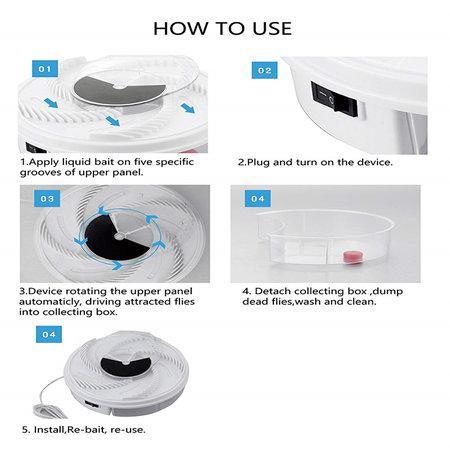 HOW TO USE

01

1.Apply liquid bait on five specific grooves of upper panel.

02

2.Plug and turn on the device.

03

3.Device rotating the upper panel automaticly, driving attracted flies into collecting box.

04

4. Detach collecting box ,dump dead flies,wash and clean.

04

5. Install,Re-bait, re-use.