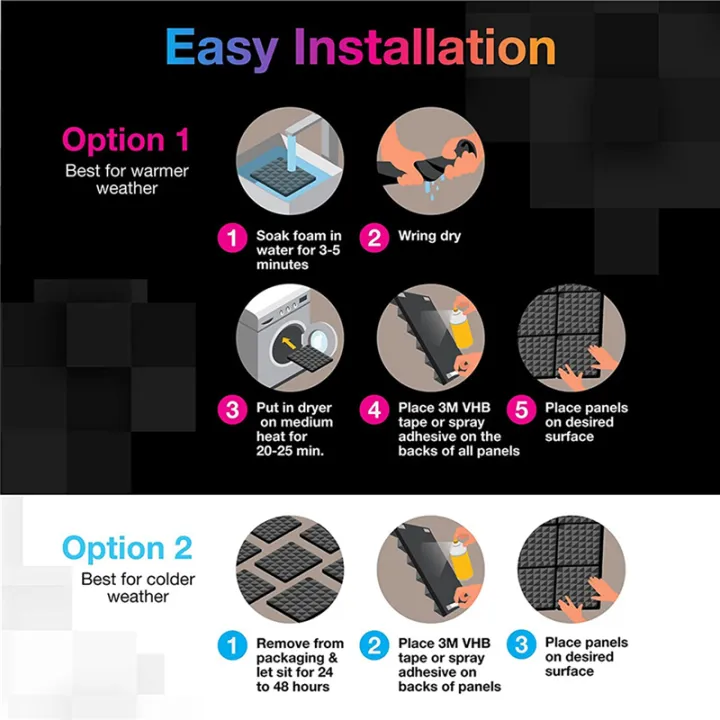 Easy Installation

Option 1
Best for warmer weather

1 Soak foam in water for 3-5 minutes

2 Wring dry

3 Put in dryer on medium heat for 20-25 min.

4 Place 3M VHB tape or spray adhesive on the backs of all panels

5 Place panels on desired surface

Option 2
Best for colder weather

1 Remove from packaging & let sit for 24 to 48 hours

2 Place 3M VHB tape or spray adhesive on backs of panels

3 Place panels on desired surface