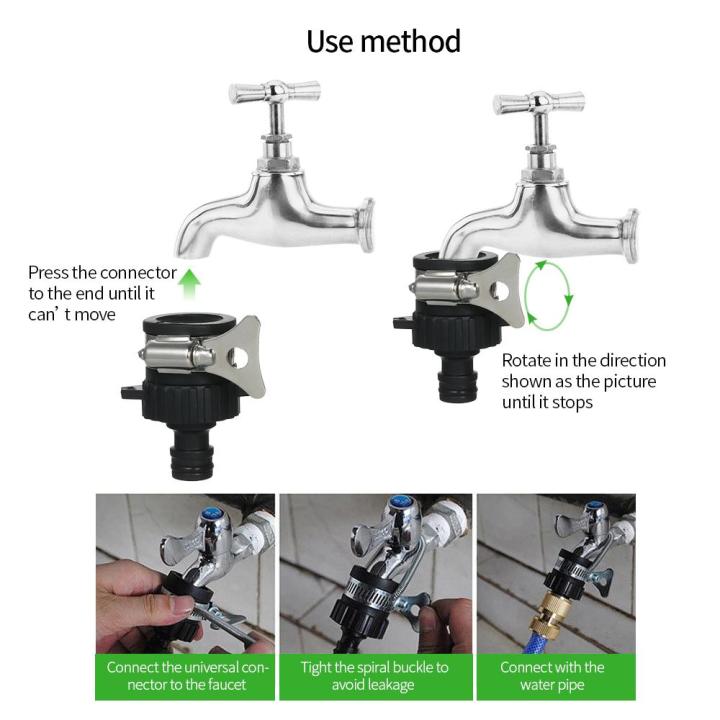 Use method

Press the connector to the end until it can' t move

Rotate in the direction shown as the picture until it stops

Connect the universal connector to the faucet

Tight the spiral buckle to avoid leakage

Connect with the water pipe