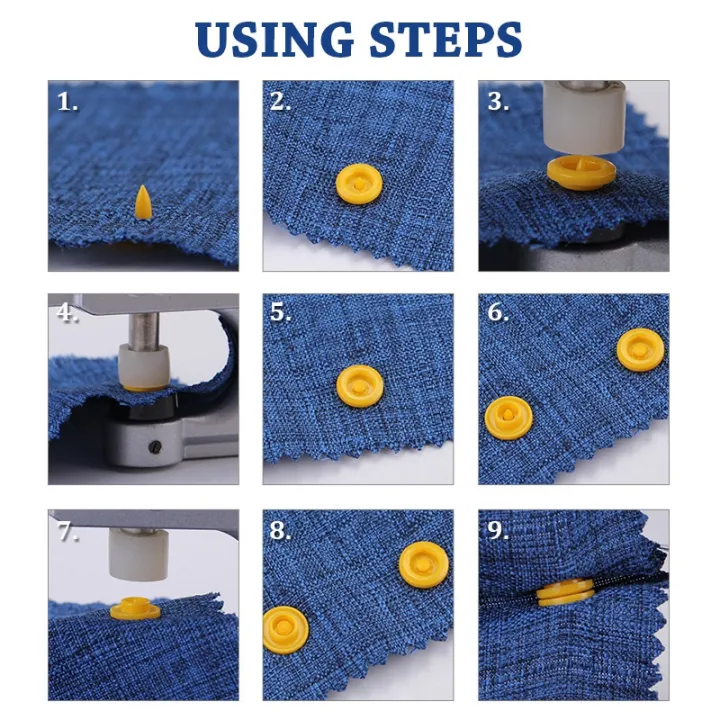 USING STEPS

1.

2.

3.

4.

5.

6.

7.

8.

9.