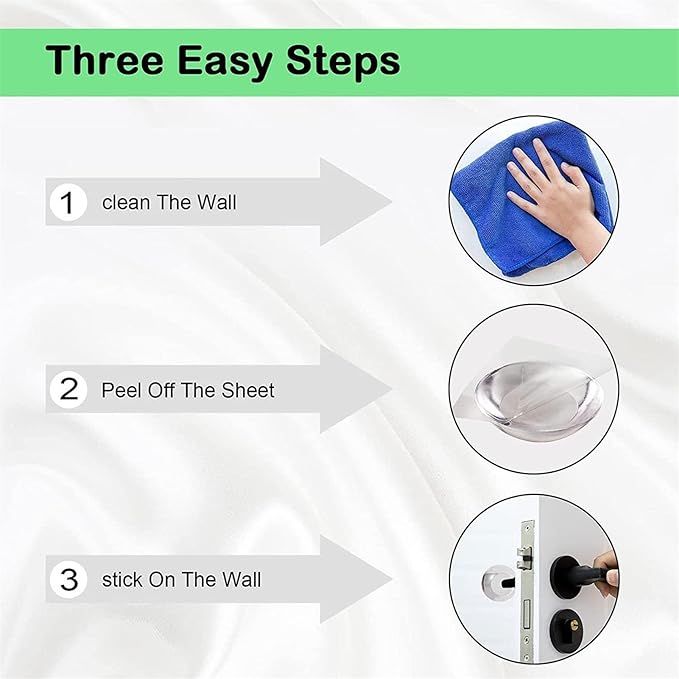 Three Easy Steps

1 clean The Wall

2 Peel Off The Sheet

3 stick On The Wall