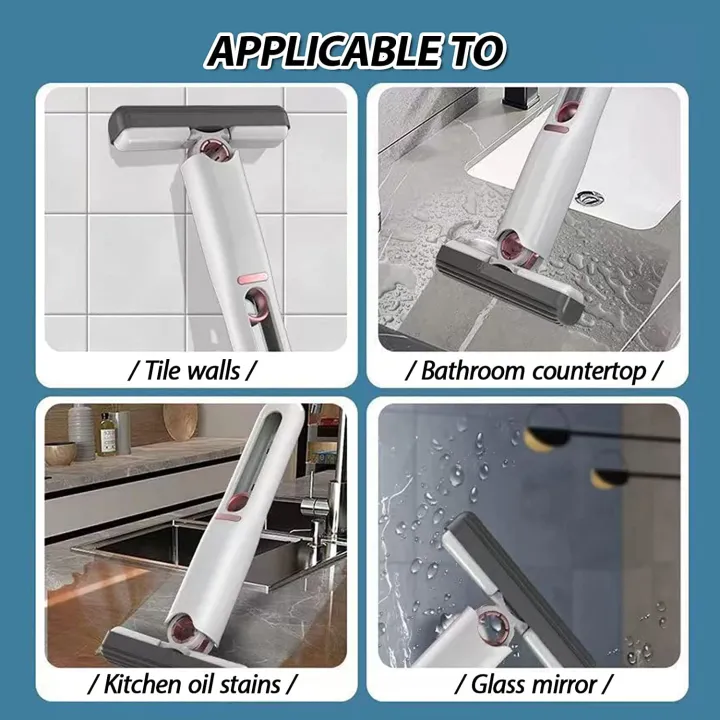 APPLICABLE TO

/ Tile walls /

/ Bathroom countertop /

/ Kitchen oil stains /

/ Glass mirror /