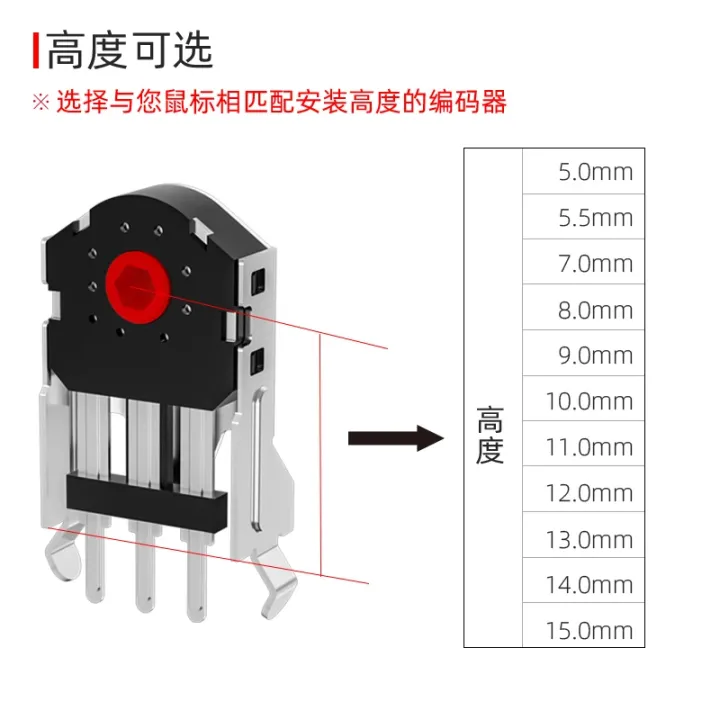 高度可选

※ 选择与您鼠标相匹配安装高度的编码器

| 高度 | 5.0mm |
|---|---|
| | 5.5mm |
| | 7.0mm |
| | 8.0mm |
| | 9.0mm |
| | 10.0mm |
| | 11.0mm |
| | 12.0mm |
| | 13.0mm |
| | 14.0mm |
| | 15.0mm |