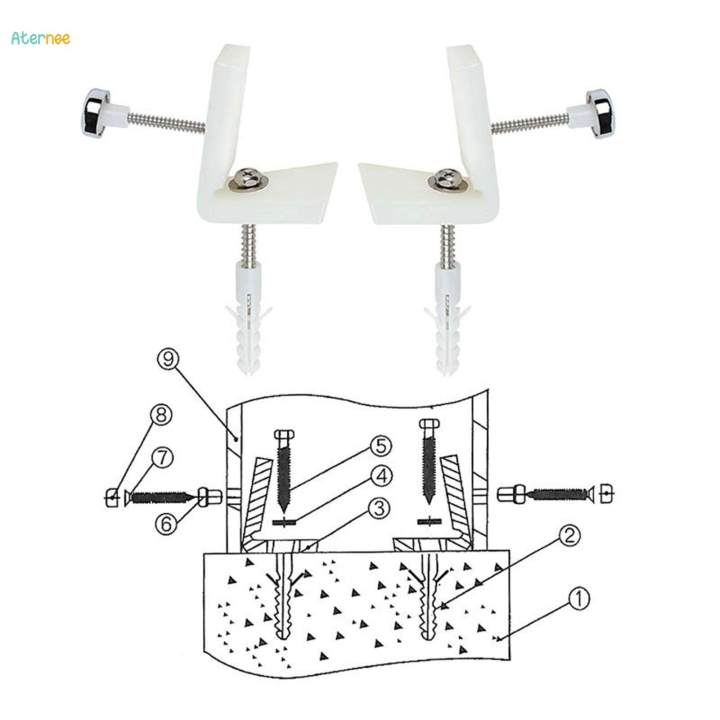 Aternee

9
8
7
6
5
4
3
2
1