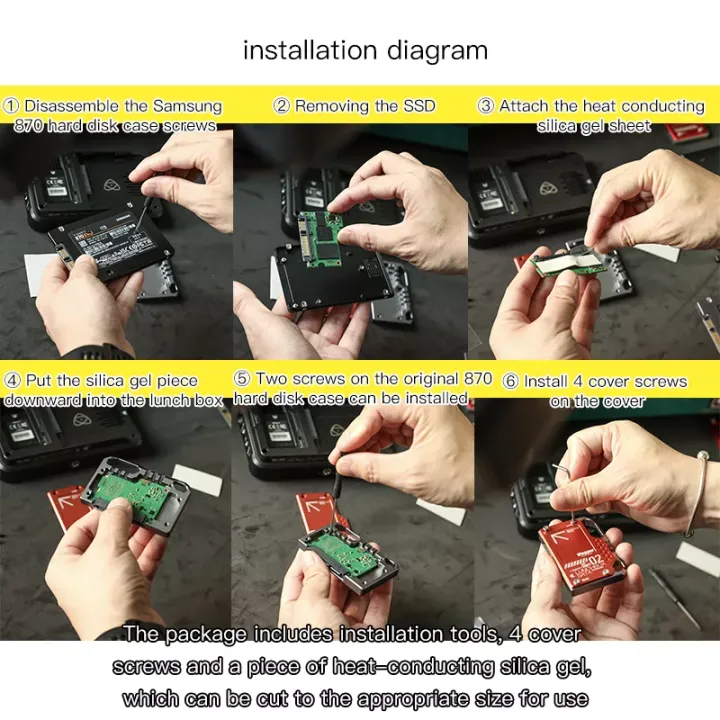 installation diagram

① Disassemble the Samsung 870 hard disk case screws

② Removing the SSD

③ Attach the heat conducting silica gel sheet

④ Put the silica gel piece downward into the lunch box

⑤ Two screws on the original 870 hard disk case can be installed

⑥ Install 4 cover screws on the cover

The package includes installation tools, 4 cover screws and a piece of heat-conducting silica gel, which can be cut to the appropriate size for use