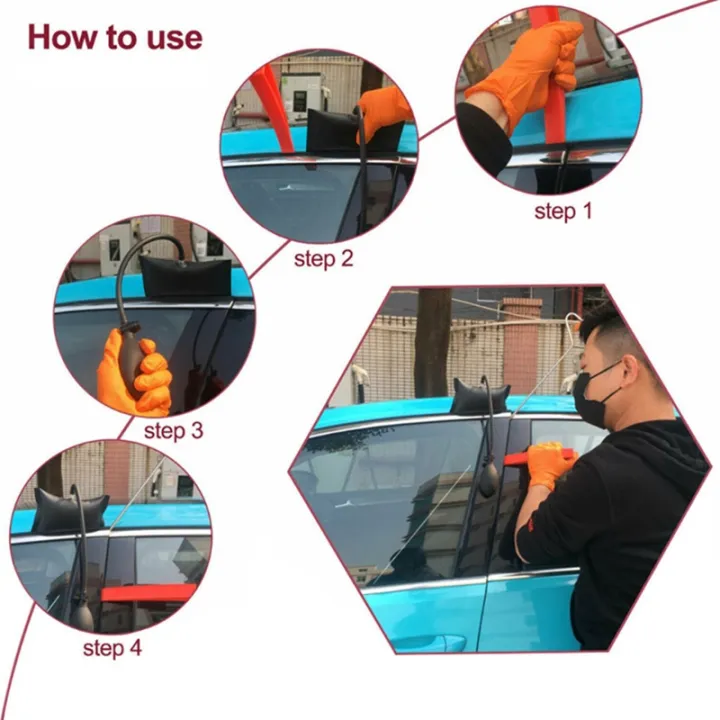 How to use

step 1

step 2

step 3

step 4