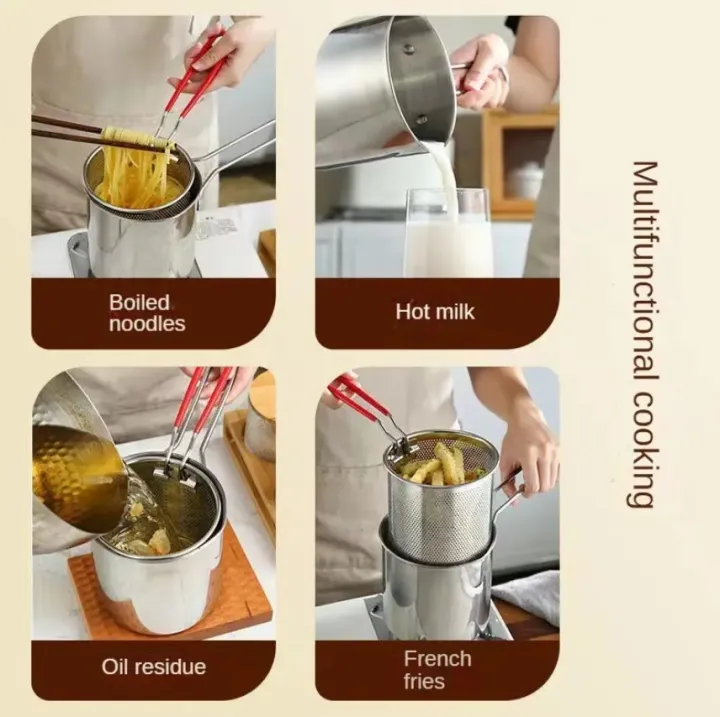 Boiled noodles

Hot milk

Oil residue

French fries

Multifunctional cooking