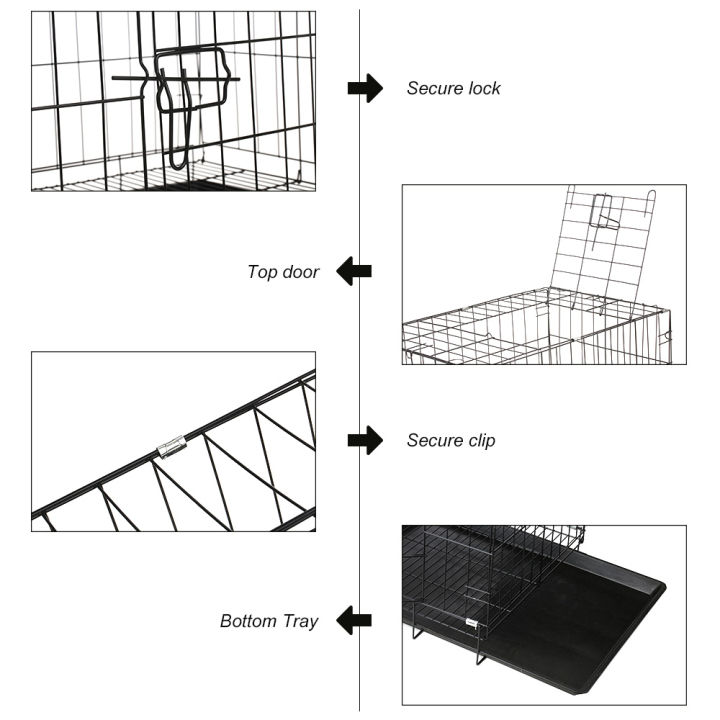 Secure lock

Top door

Secure clip

Bottom Tray